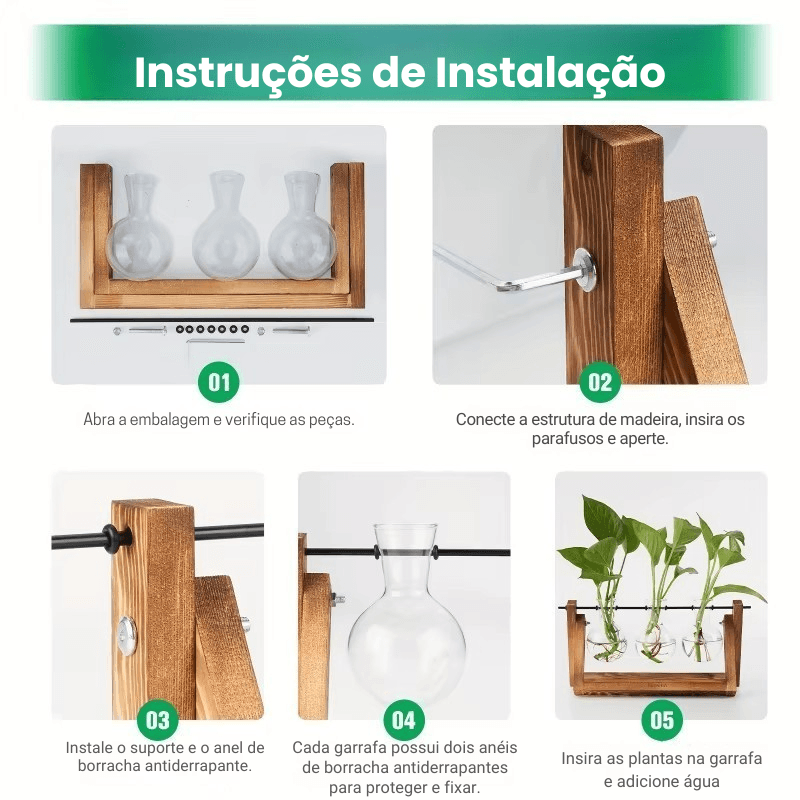 Instruções de Instalação

01

Abra a embalagem e verifique as peças.

02

Conecte a estrutura de madeira, insira os parafusos e aperte.

03

Instale o suporte e o anel de borracha antiderrapante.

04

Cada garrafa possui dois anéis de borracha antiderrapantes para proteger e fixar.

05

Insira as plantas na garrafa e adicione água